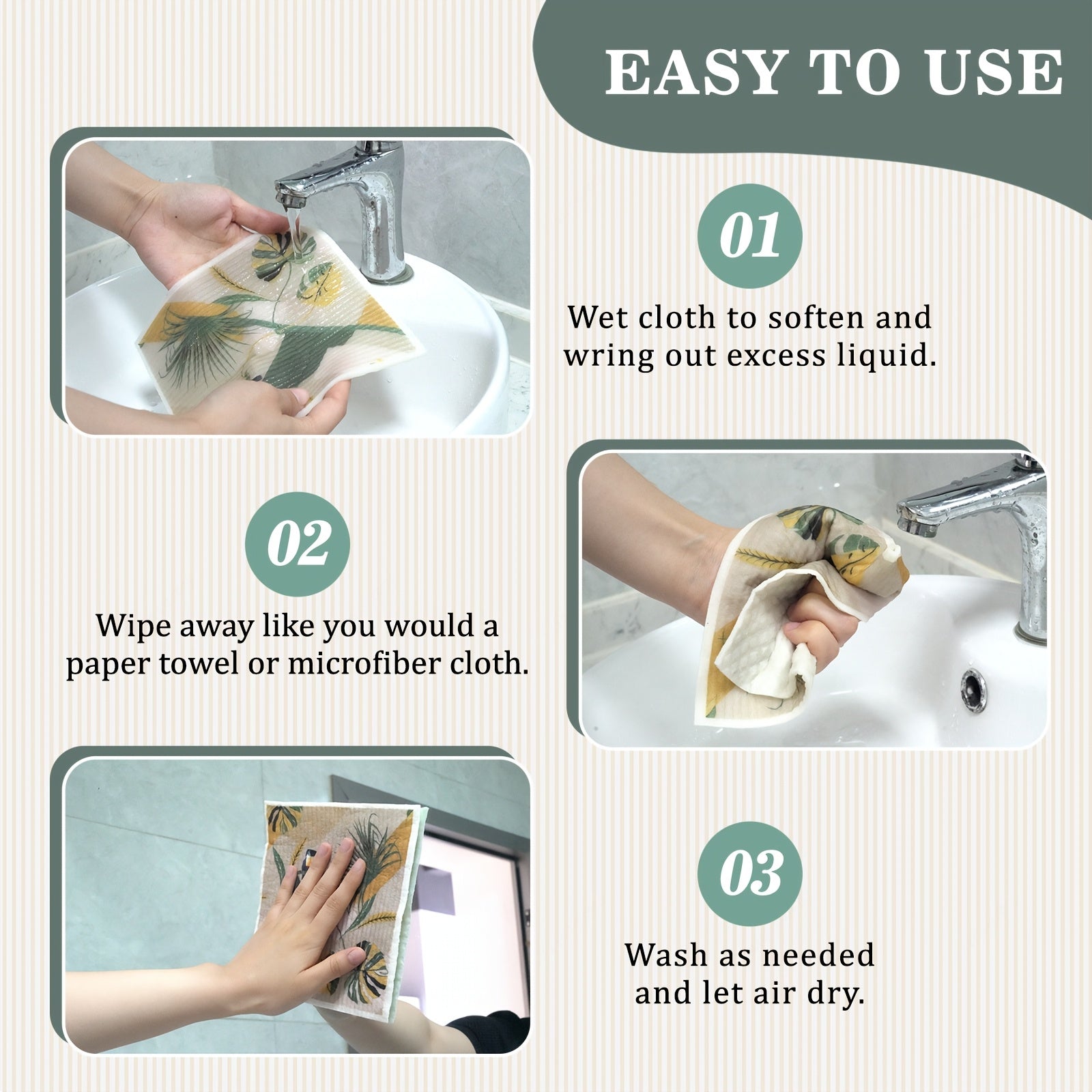 EASY TO USE

01

Wet cloth to soften and wring out excess liquid.

02

Wipe away like you would a paper towel or microfiber cloth.

03

Wash as needed and let air dry.