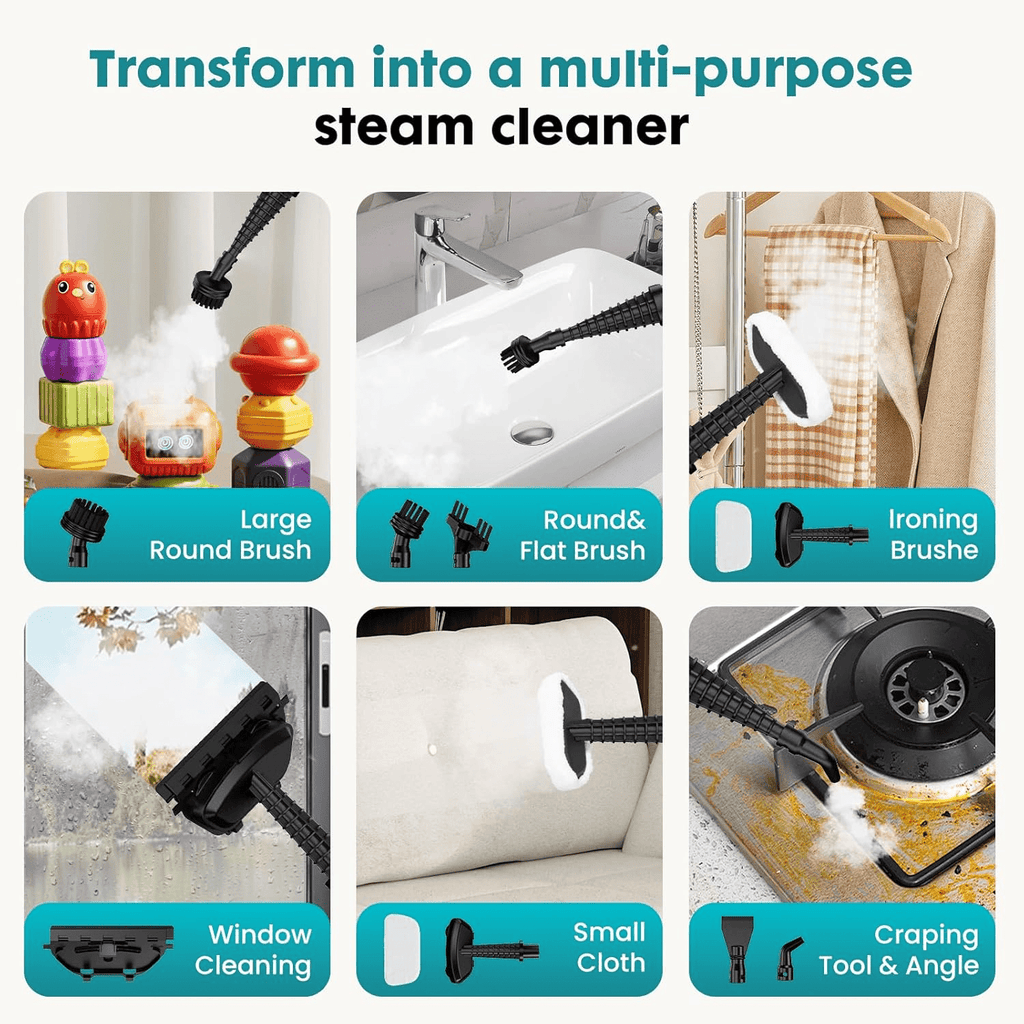 Transform into a multi-purpose steam cleaner

Large Round Brush

Round& Flat Brush

Ironing Brushe

Window Cleaning

Small Cloth

Craping Tool & Angle