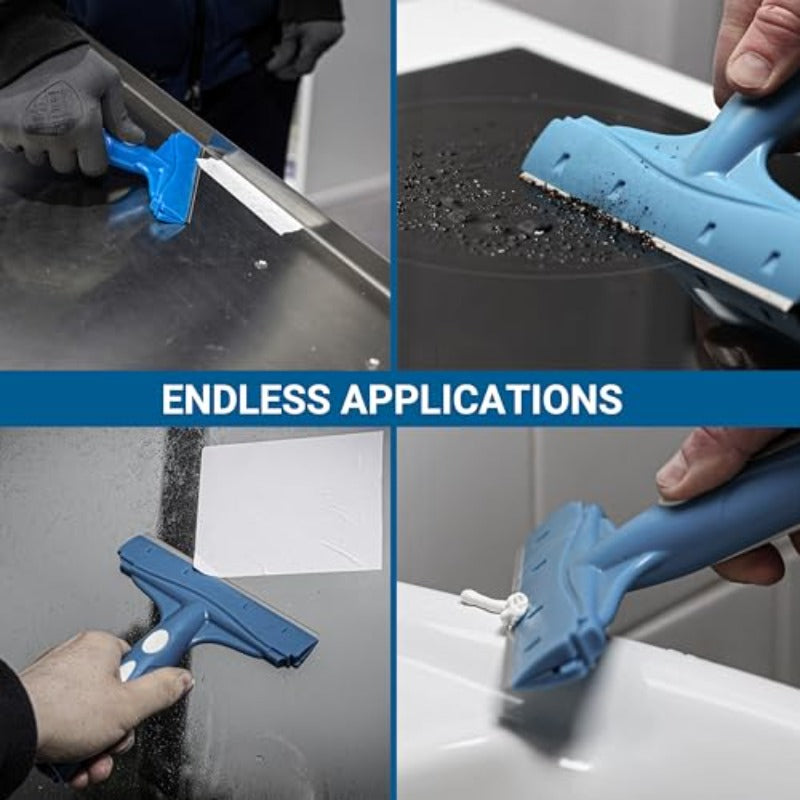 ENDLESS APPLICATIONS