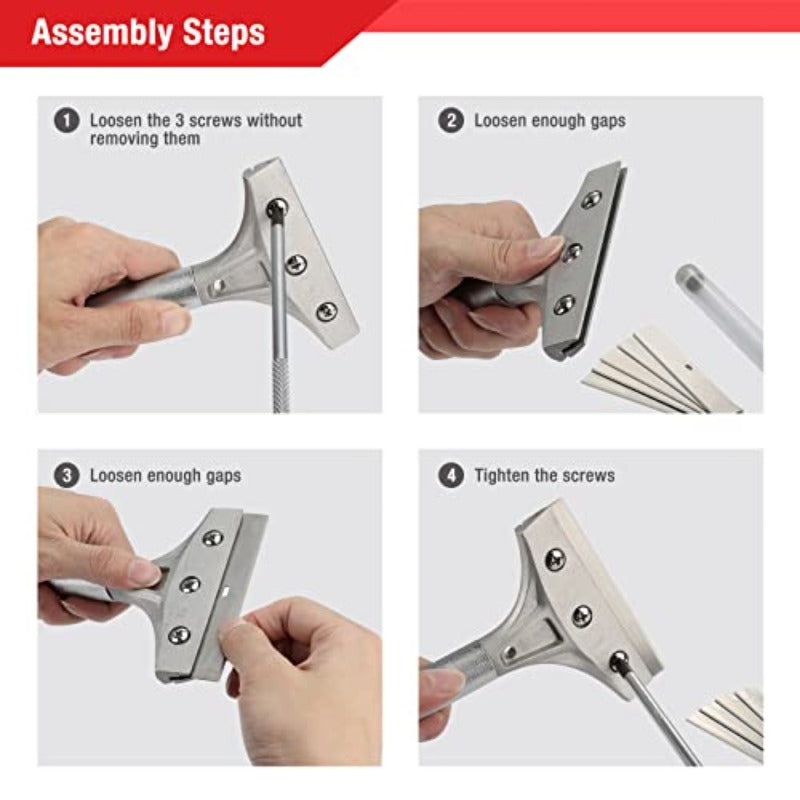 Assembly Steps

1 Loosen the 3 screws without removing them

2 Loosen enough gaps

3 Loosen enough gaps

4 Tighten the screws