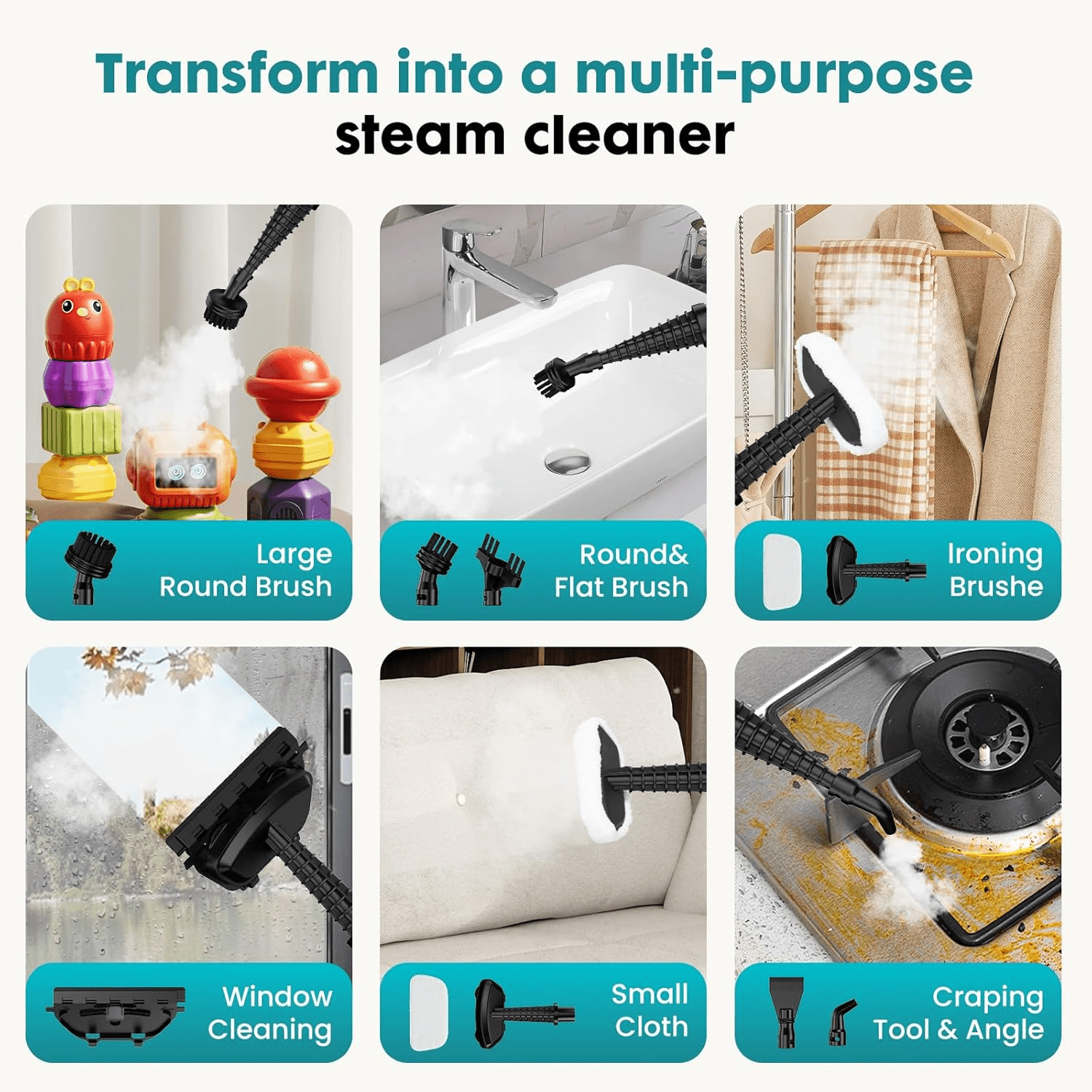 Transform into a multi-purpose steam cleaner

Large Round Brush

Round& Flat Brush

Ironing Brushe

Window Cleaning

Small Cloth

Craping Tool & Angle