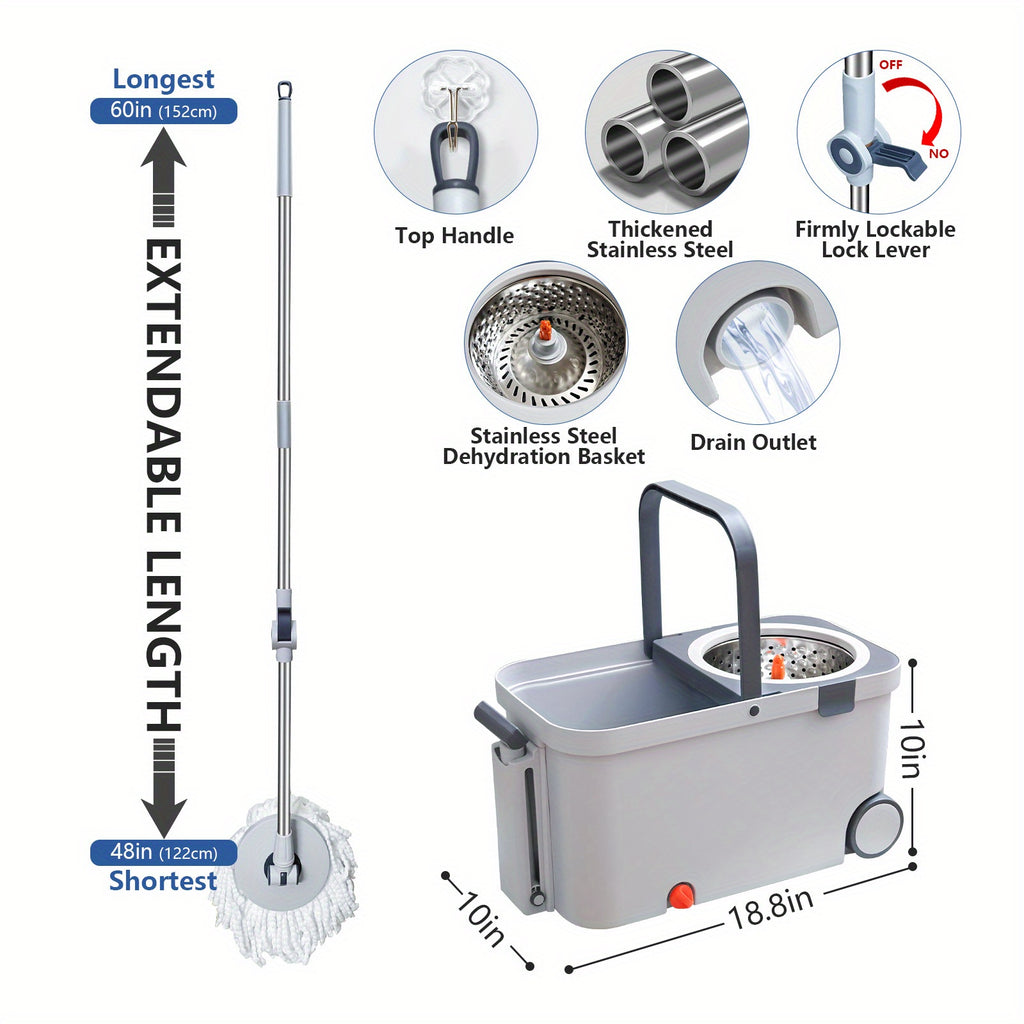 Longest
60in (152cm)

EXTENDABLE LENGTH

48in (122cm)
Shortest

Top Handle

Thickened Stainless Steel

OFF
NO
Firmly Lockable Lock Lever

Stainless Steel Dehydration Basket

Drain Outlet

10in

10in

18.8in