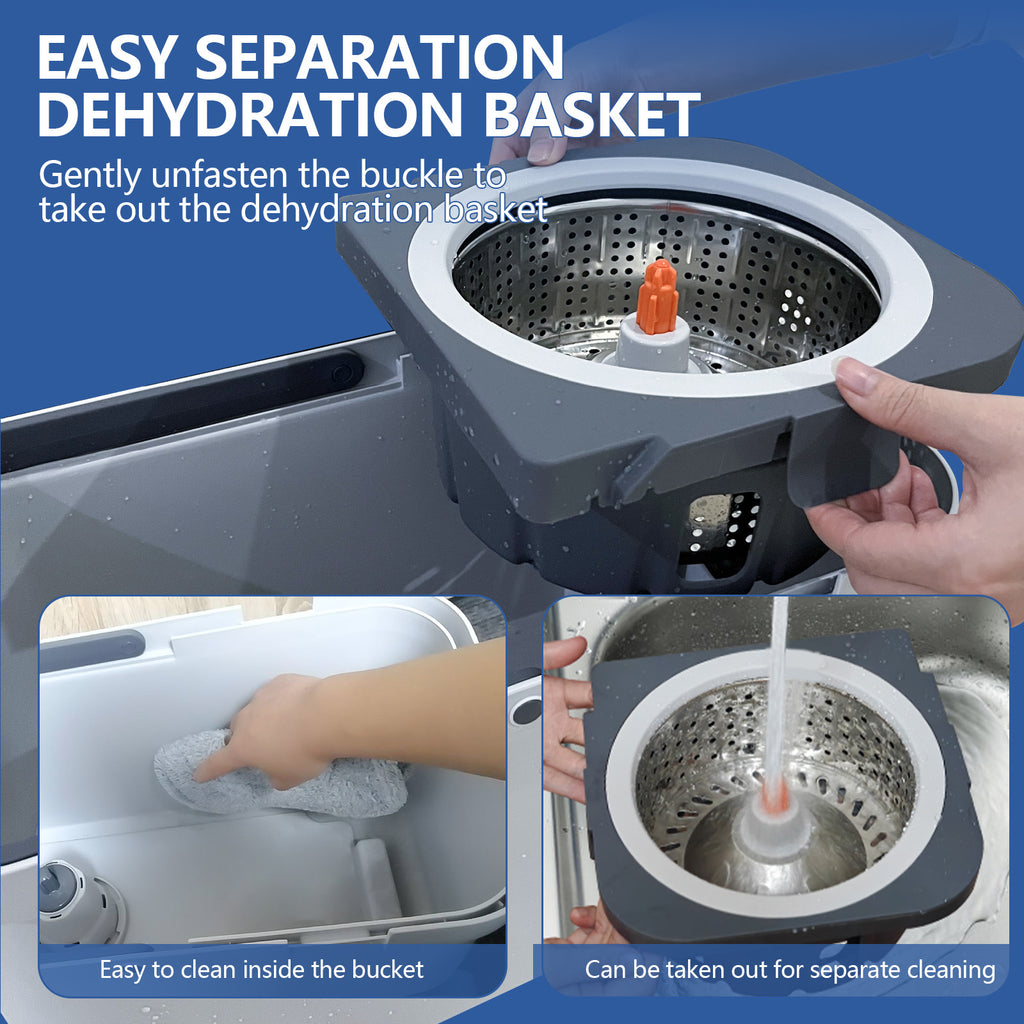 EASY SEPARATION DEHYDRATION BASKET

Gently unfasten the buckle to take out the dehydration basket

Easy to clean inside the bucket

Can be taken out for separate cleaning